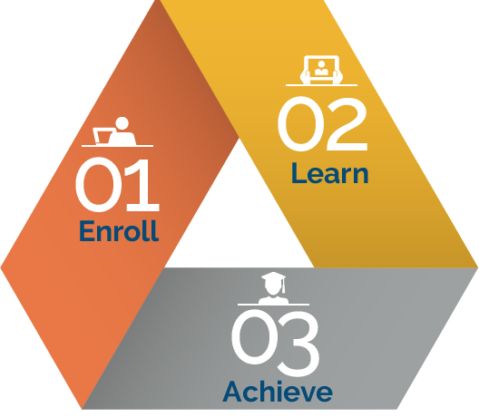 01
Enroll

02
Learn

03
Achieve